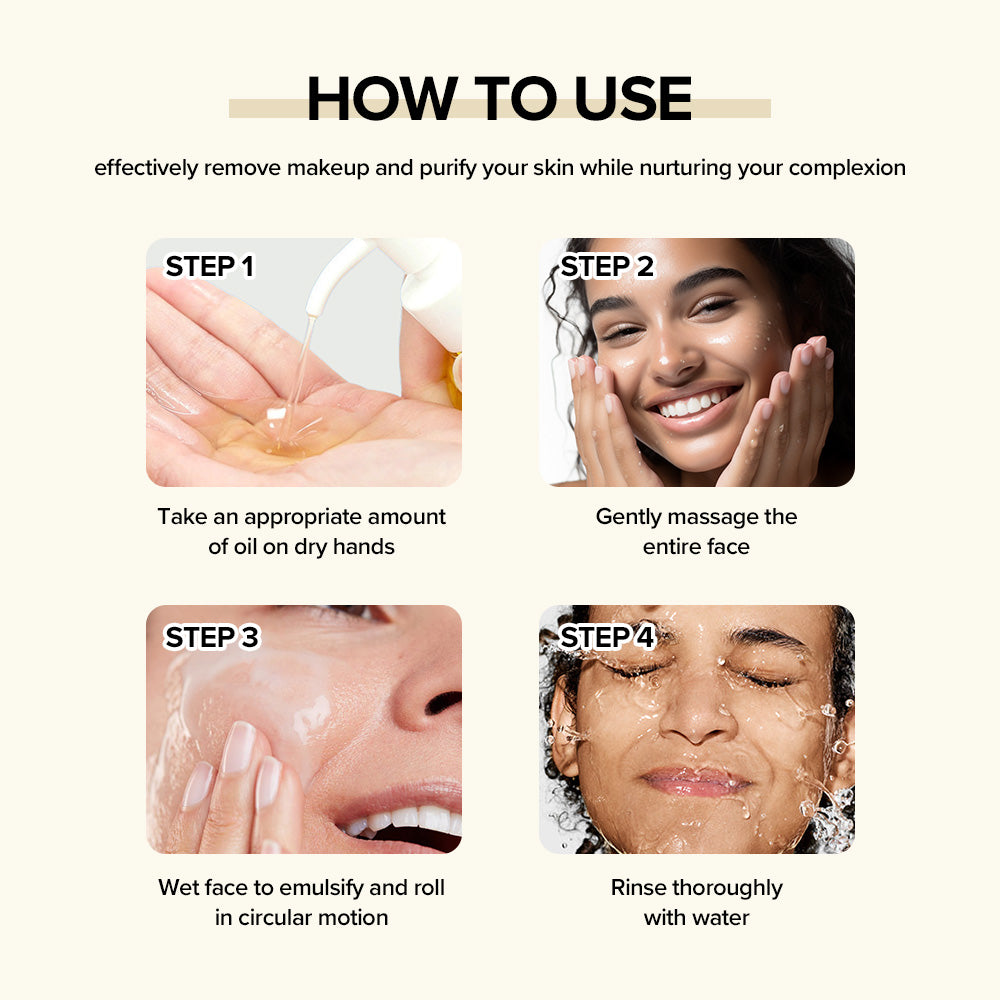 HOW TO USE

effectively remove makeup and purify your skin while nurturing your complexion

STEP 1

Take an appropriate amount of oil on dry hands

STEP 2

Gently massage the entire face

STEP 3

Wet face to emulsify and roll in circular motion

STEP 4

Rinse thoroughly with water