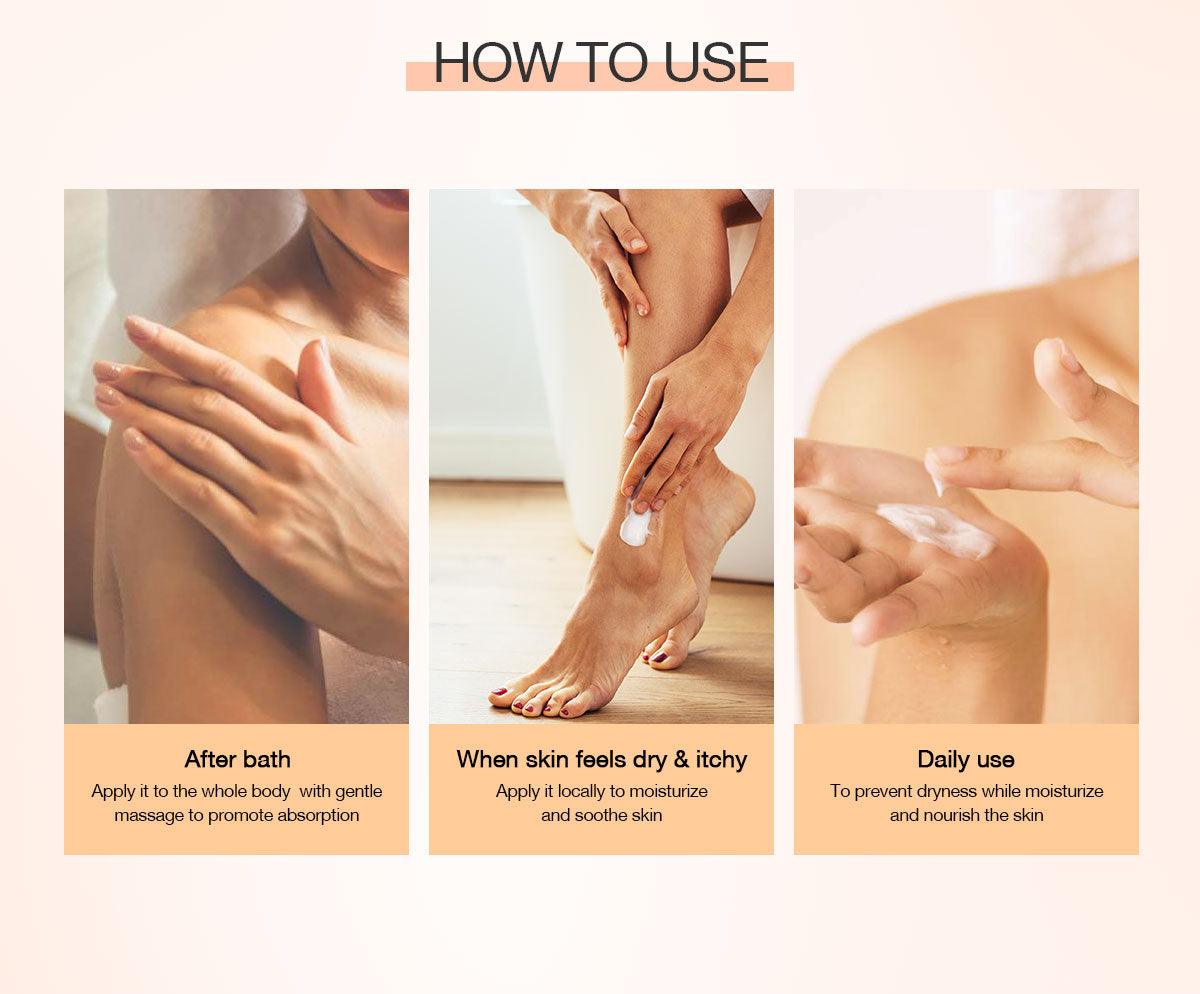 HOW TO USE

After bath
Apply it to the whole body with gentle massage to promote absorption

When skin feels dry & itchy
Apply it locally to moisturize and soothe skin

Daily use
To prevent dryness while moisturize and nourish the skin