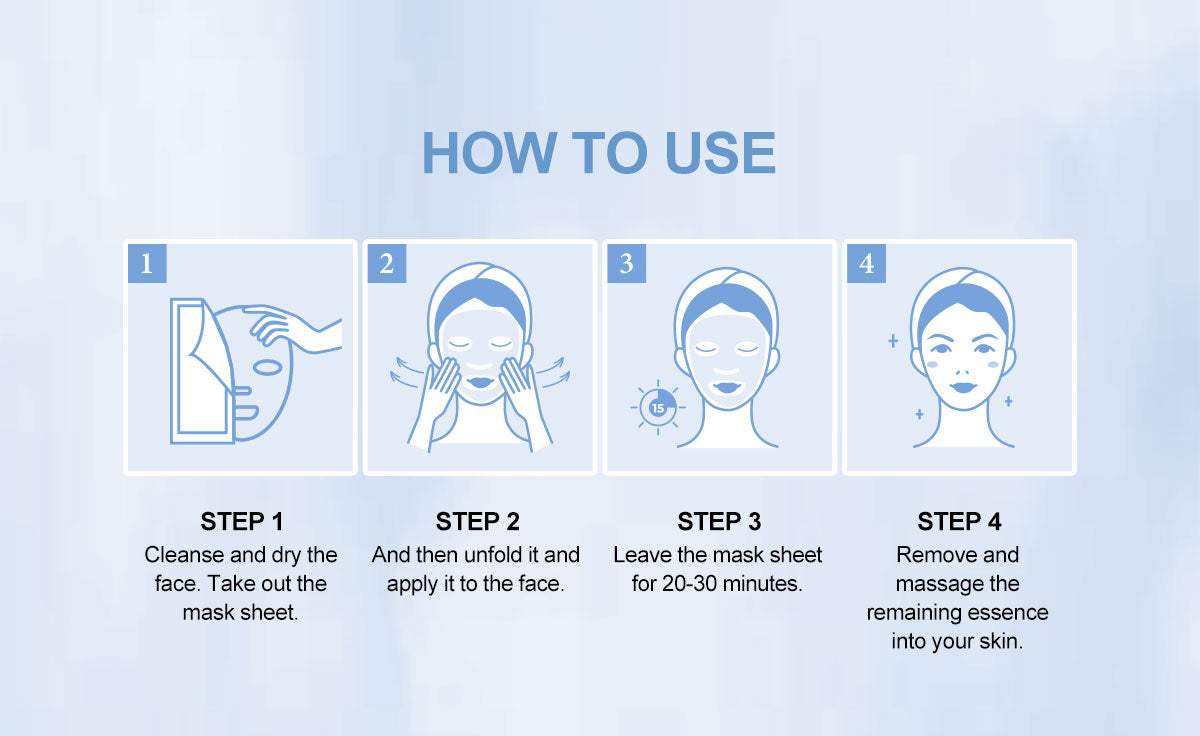 HOW TO USE

1

2

3

15

4

STEP 1
Cleanse and dry the face. Take out the mask sheet.

STEP 2
And then unfold it and apply it to the face.

STEP 3
Leave the mask sheet for 20-30 minutes.

STEP 4
Remove and massage the remaining essence into your skin.